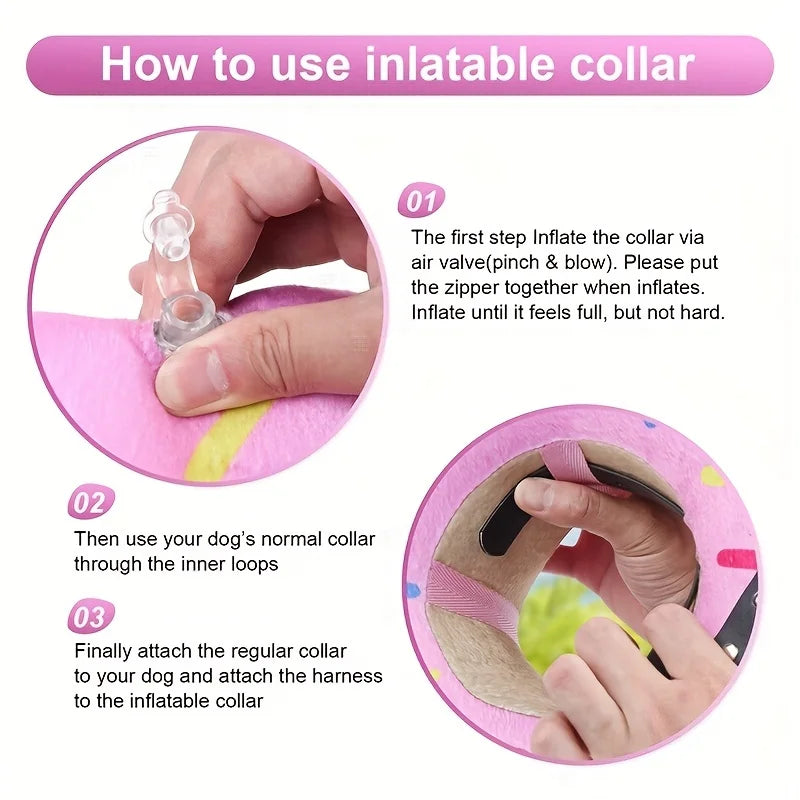 How to use inlatable collar

01

The first step Inflate the collar via air valve(pinch & blow). Please put the zipper together when inflates. Inflate until it feels full, but not hard.

02

Then use your dog's normal collar through the inner loops

03

Finally attach the regular collar to your dog and attach the harness to the inflatable collar